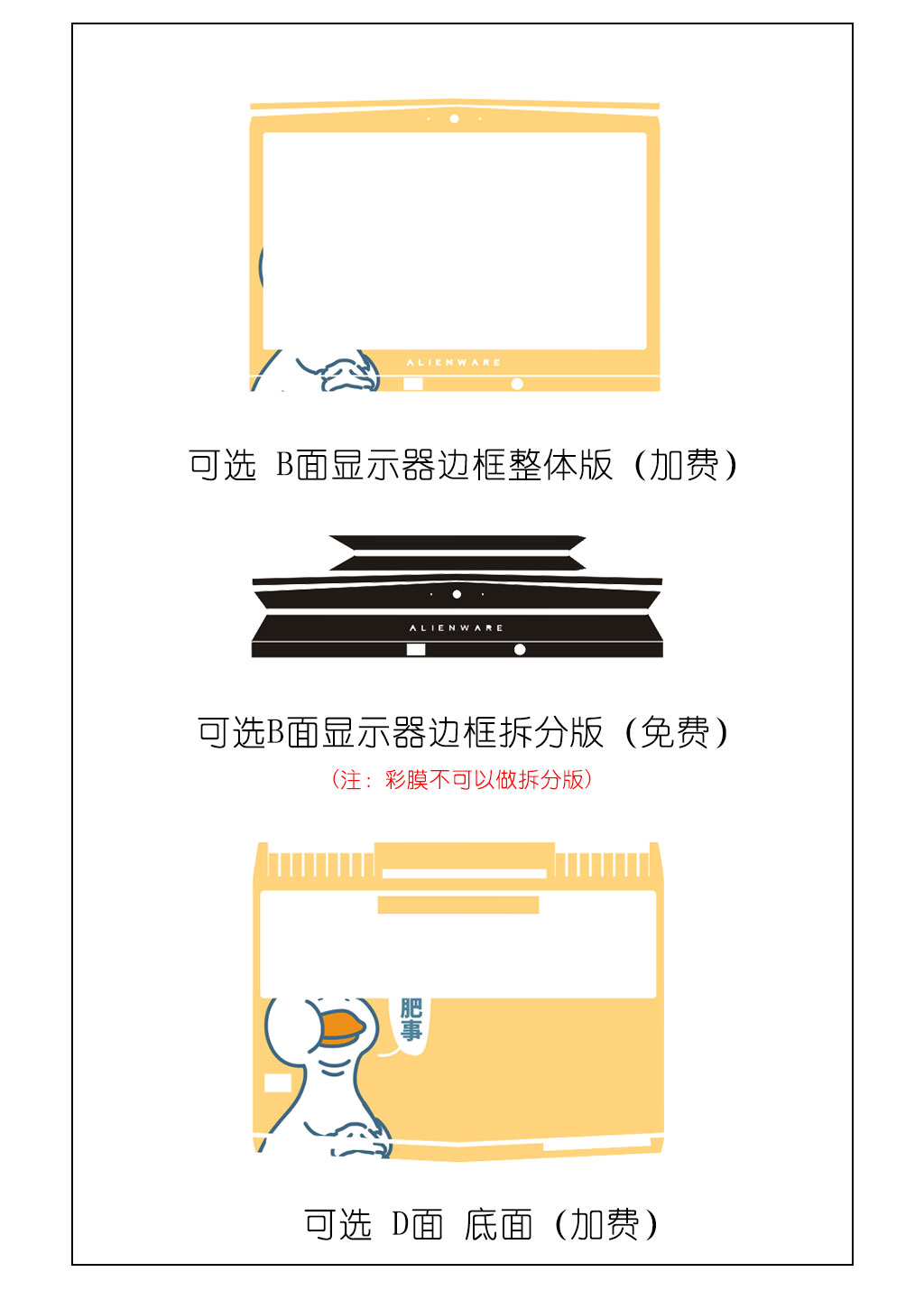 ALIENWARE

可选 B面显示器边框整体版（加费）

ALIENWARE

可选B面显示器边框拆分版（免费）

（注：彩膜不可以做拆分版）

肥事

可选 D面 底面（加费）